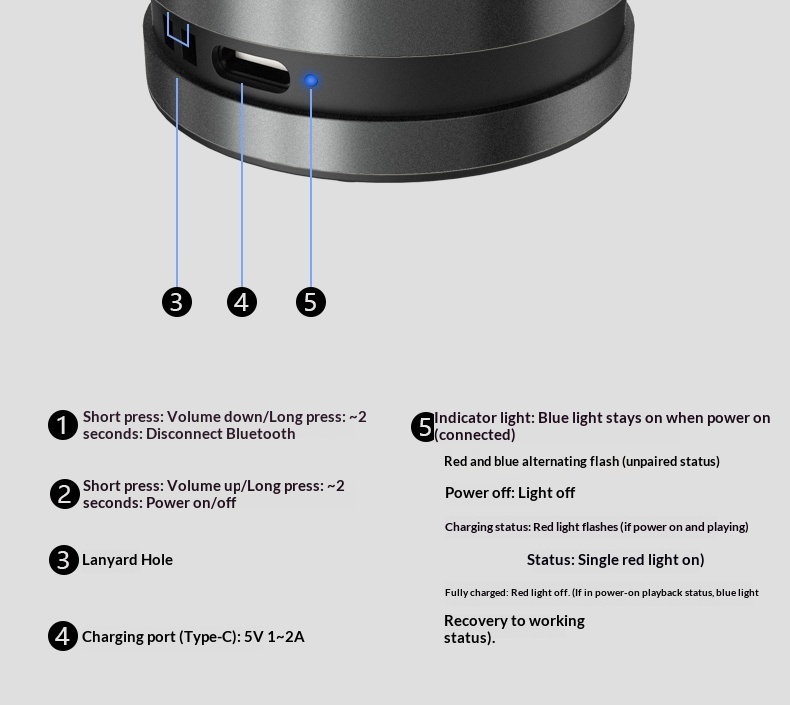 3 4 5

1 Short press: Volume down/Long press: ~2 seconds: Disconnect Bluetooth

2 Short press: Volume up/Long press: ~2 seconds: Power on/off

3 Lanyard Hole

4 Charging port (Type-C): 5V 1~2A

5 Indicator light: Blue light stays on when power on (connected)

Red and blue alternating flash (unpaired status)

Power off: Light off

Charging status: Red light flashes (if power on and playing)

Status: Single red light on)

Fully charged: Red light off. (If in power-on playback status, blue light

Recovery to working status).