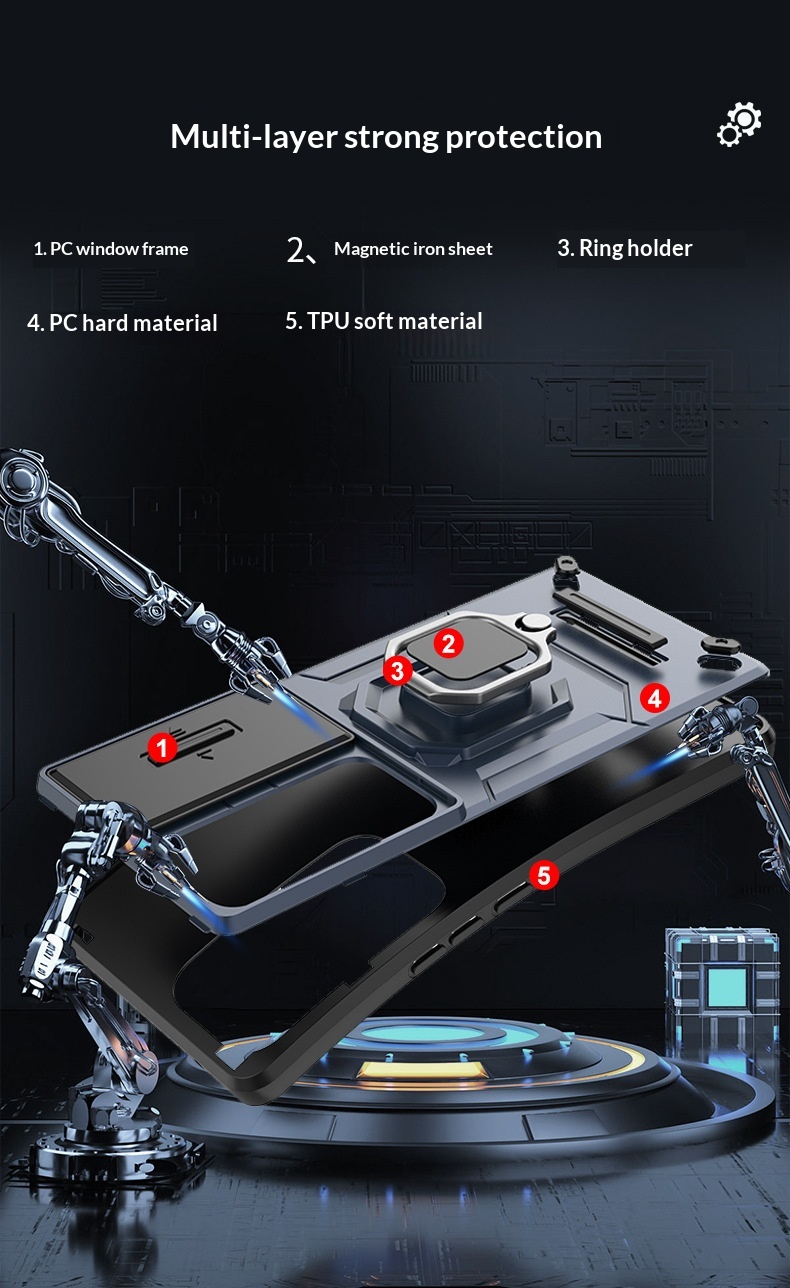 Multi-layer strong protection

1. PC window frame

2、Magnetic iron sheet

3. Ring holder

4. PC hard material

5. TPU soft material

2

3

4

1

5