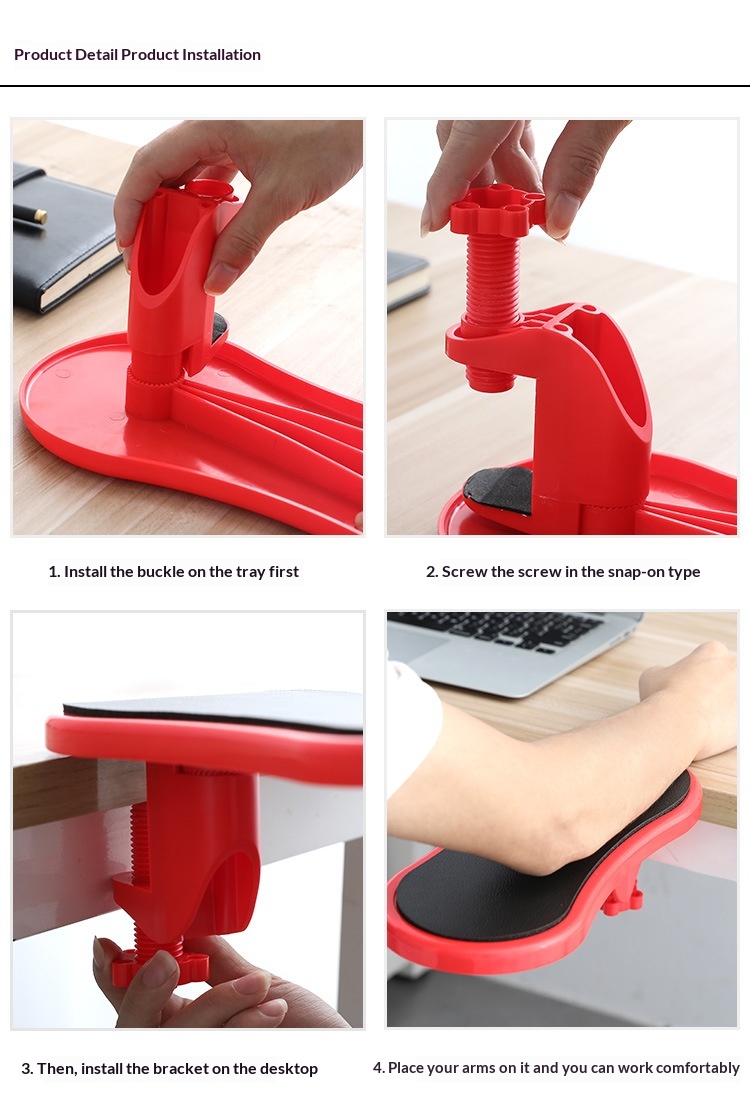 Product Detail Product Installation

1. Install the buckle on the tray first

2. Screw the screw in the snap-on type

3. Then, install the bracket on the desktop

4. Place your arms on it and you can work comfortably