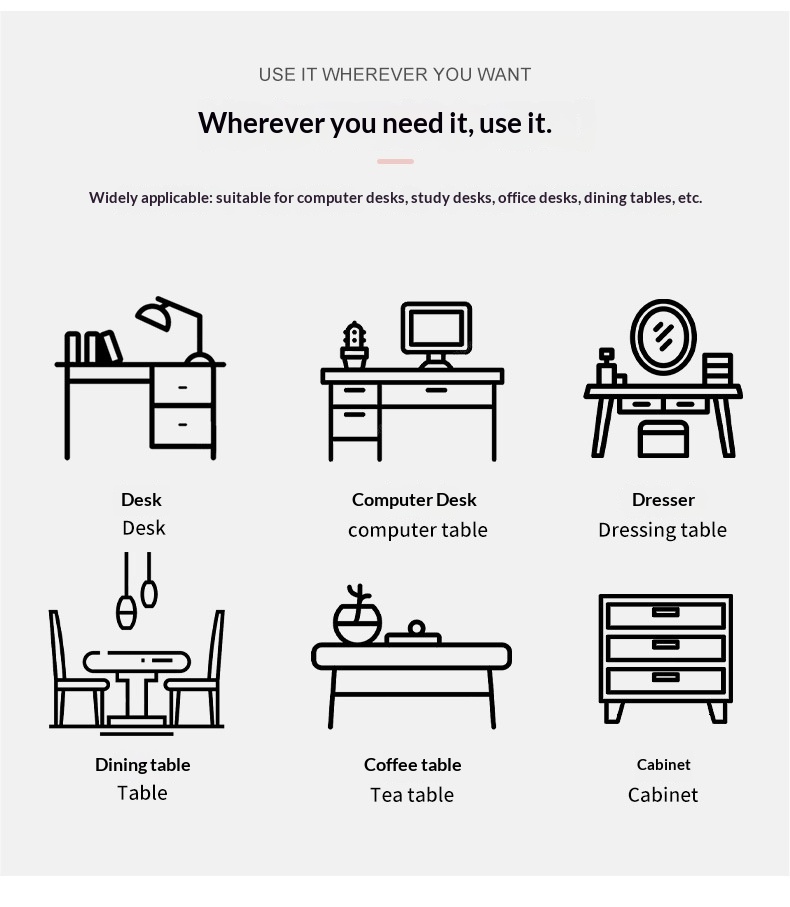 USE IT WHEREVER YOU WANT

Wherever you need it, use it.

Widely applicable: suitable for computer desks, study desks, office desks, dining tables, etc.

Desk
Desk

Computer Desk
computer table

Dresser
Dressing table

Dining table
Table

Coffee table
Tea table

Cabinet
Cabinet