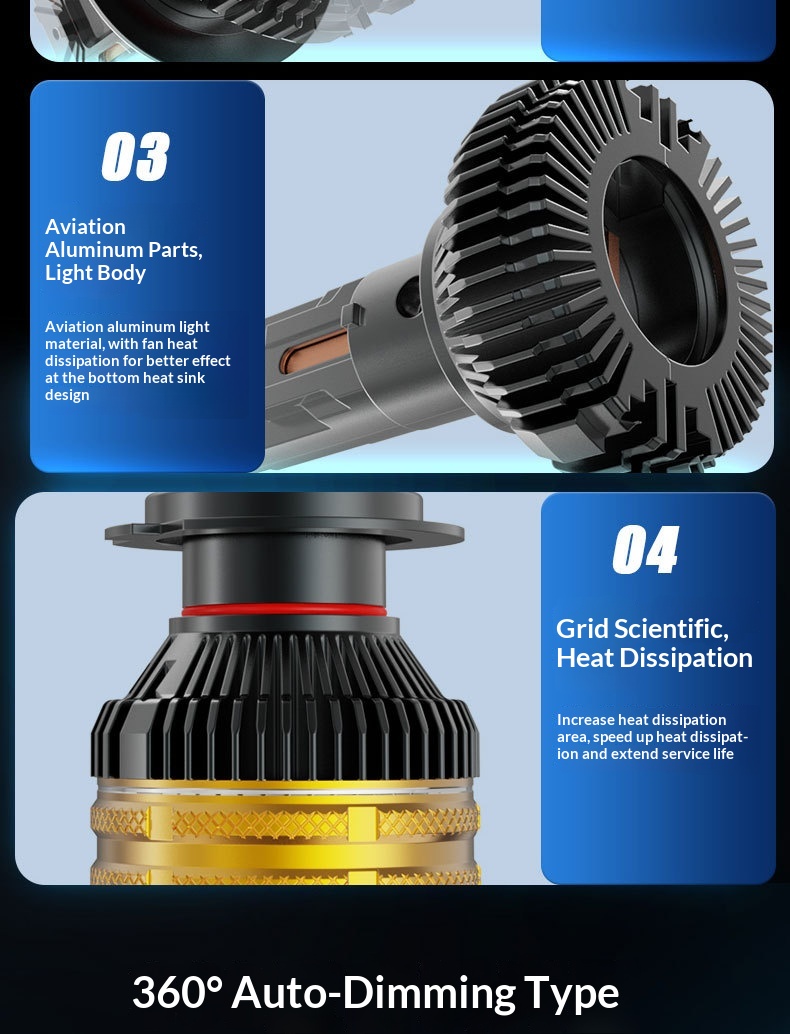 03

Aviation Aluminum Parts, Light Body

Aviation aluminum light material, with fan heat dissipation for better effect at the bottom heat sink design

04

Grid Scientific, Heat Dissipation

Increase heat dissipation area, speed up heat dissipation and extend service life

360° Auto-Dimming Type