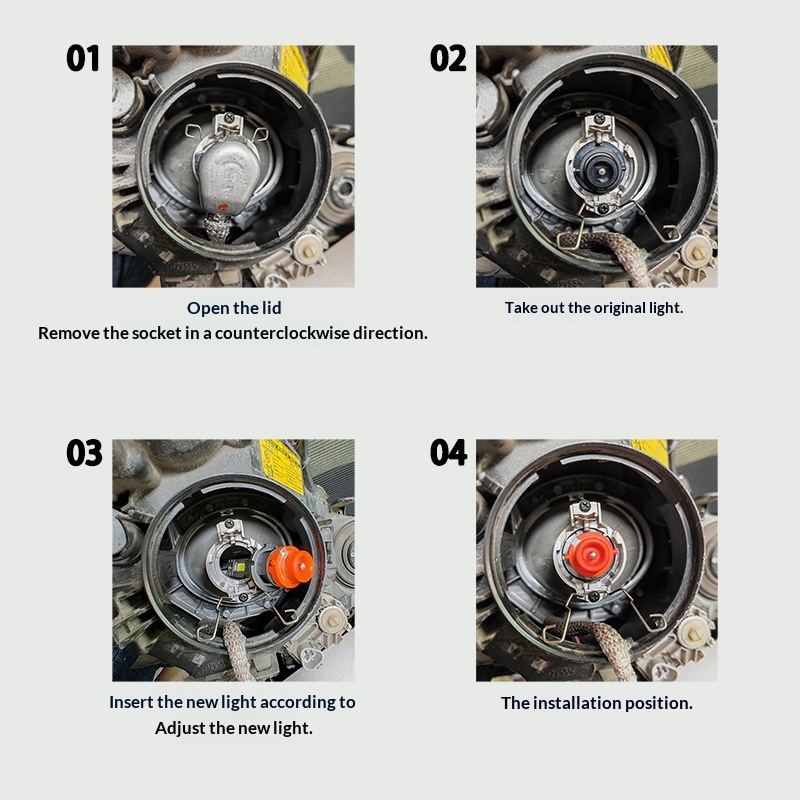 01

Open the lid
Remove the socket in a counterclockwise direction.

02

Take out the original light.

03

Insert the new light according to
Adjust the new light.

04

The installation position.