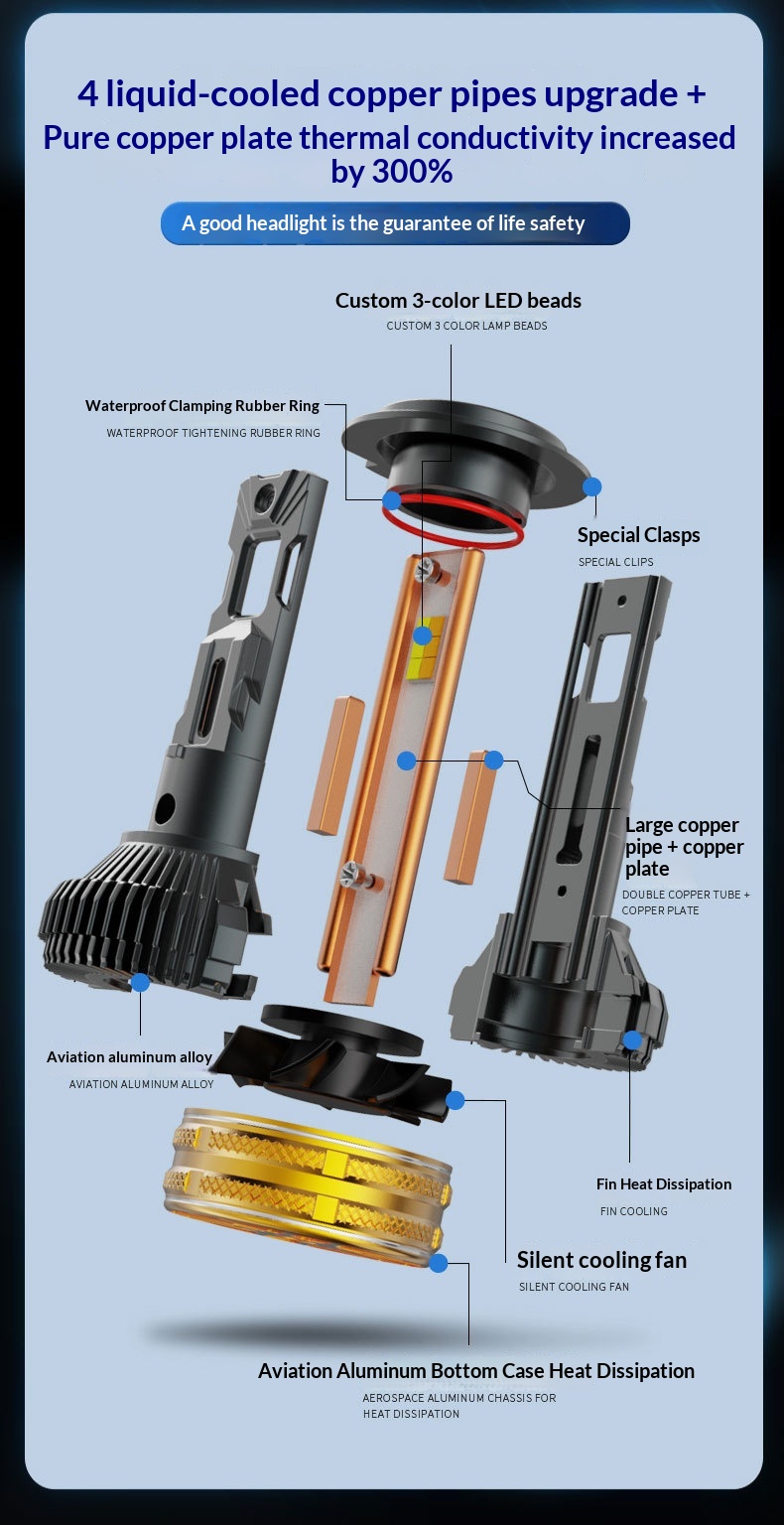 4 liquid-cooled copper pipes upgrade +
Pure copper plate thermal conductivity increased by 300%

A good headlight is the guarantee of life safety

Custom 3-color LED beads
CUSTOM 3 COLOR LAMP BEADS

Waterproof Clamping Rubber Ring
WATERPROOF TIGHTENING RUBBER RING

Special Clasps
SPECIAL CLIPS

Large copper pipe + copper plate
DOUBLE COPPER TUBE + COPPER PLATE

Aviation aluminum alloy
AVIATION ALUMINUM ALLOY

Fin Heat Dissipation
FIN COOLING

Silent cooling fan
SILENT COOLING FAN

Aviation Aluminum Bottom Case Heat Dissipation
AEROSPACE ALUMINUM CHASSIS FOR HEAT DISSIPATION