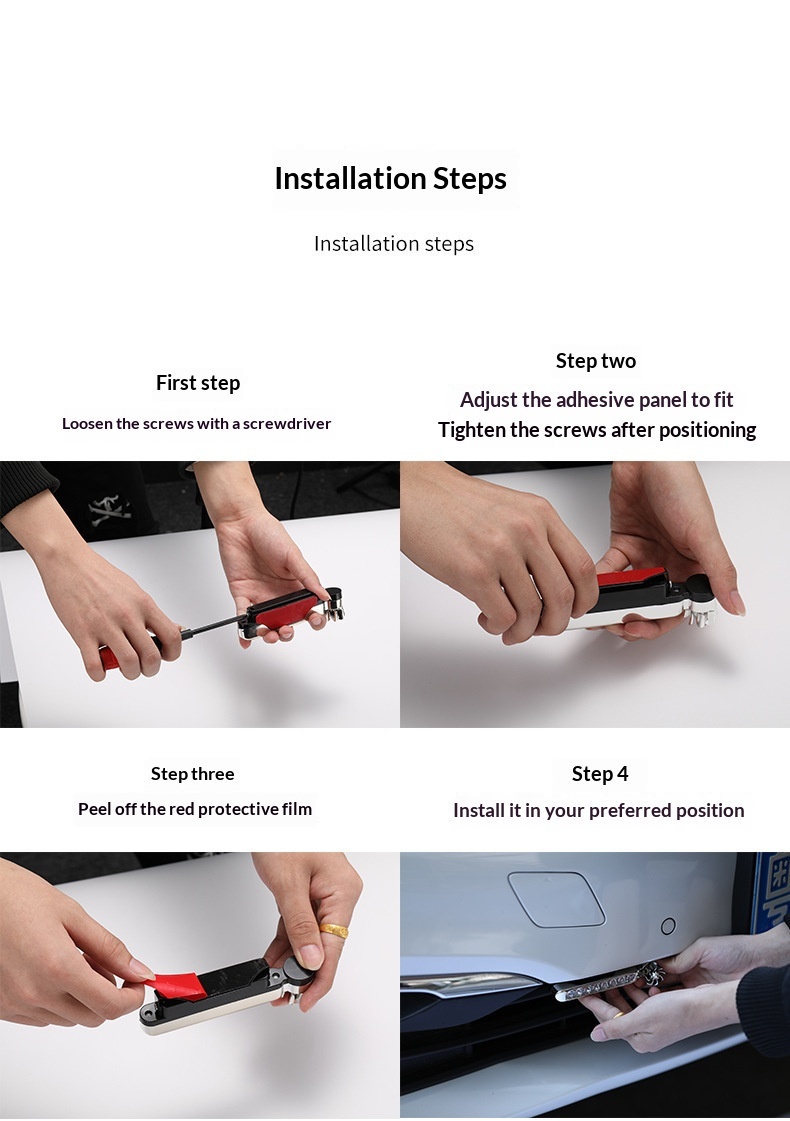 Installation Steps

Installation steps

First step

Loosen the screws with a screwdriver

Step two

Adjust the adhesive panel to fit
Tighten the screws after positioning

Step three

Peel off the red protective film

Step 4

Install it in your preferred position