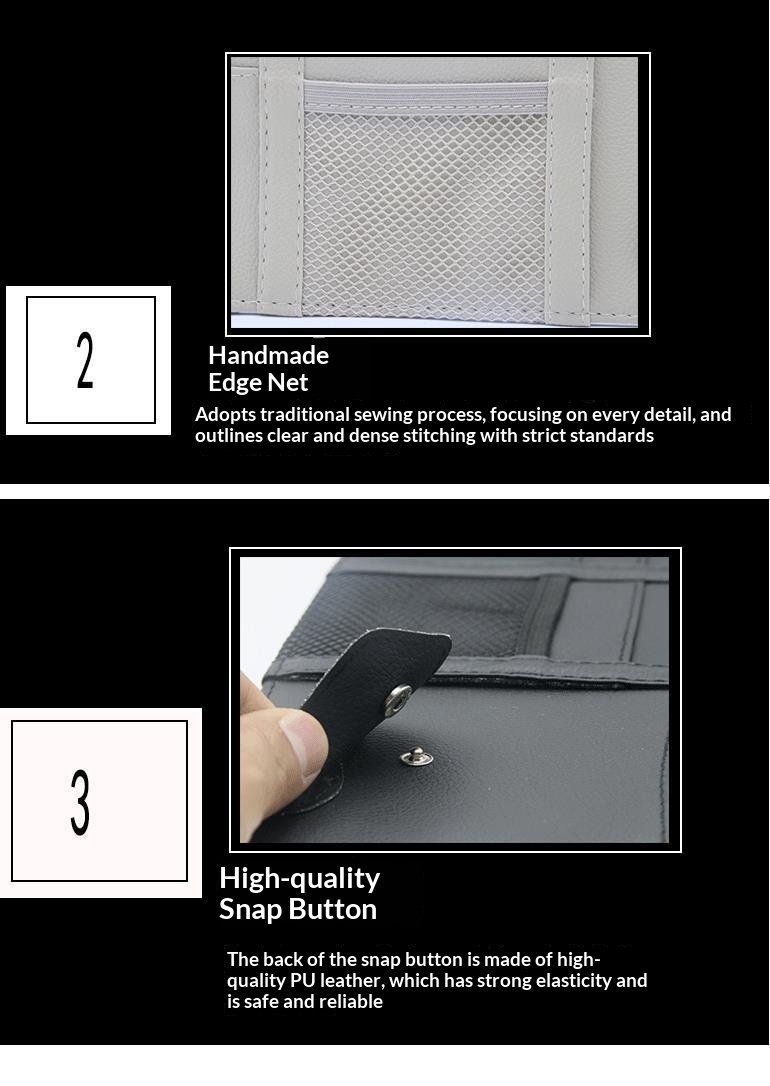 2

Handmade
Edge Net

Adopts traditional sewing process, focusing on every detail, and outlines clear and dense stitching with strict standards

3

High-quality
Snap Button

The back of the snap button is made of high-quality PU leather, which has strong elasticity and is safe and reliable