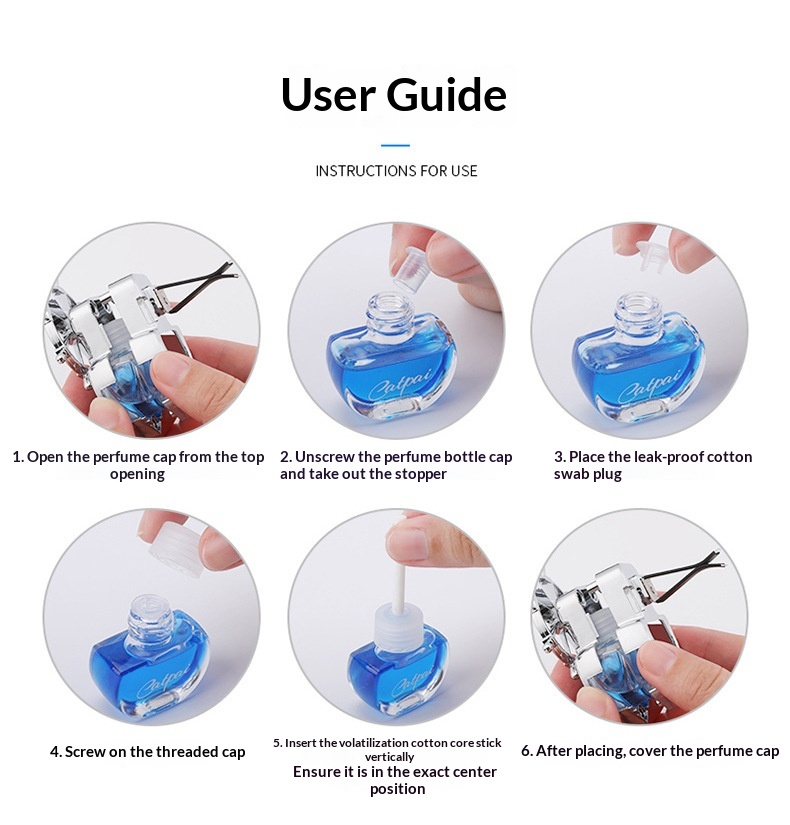 User Guide

INSTRUCTIONS FOR USE

Catpai

Catpai

1. Open the perfume cap from the top opening

2. Unscrew the perfume bottle cap and take out the stopper

3. Place the leak-proof cotton swab plug

Catpai

Catpai

4. Screw on the threaded cap

5. Insert the volatilization cotton core stick vertically
Ensure it is in the exact center position

6. After placing, cover the perfume cap