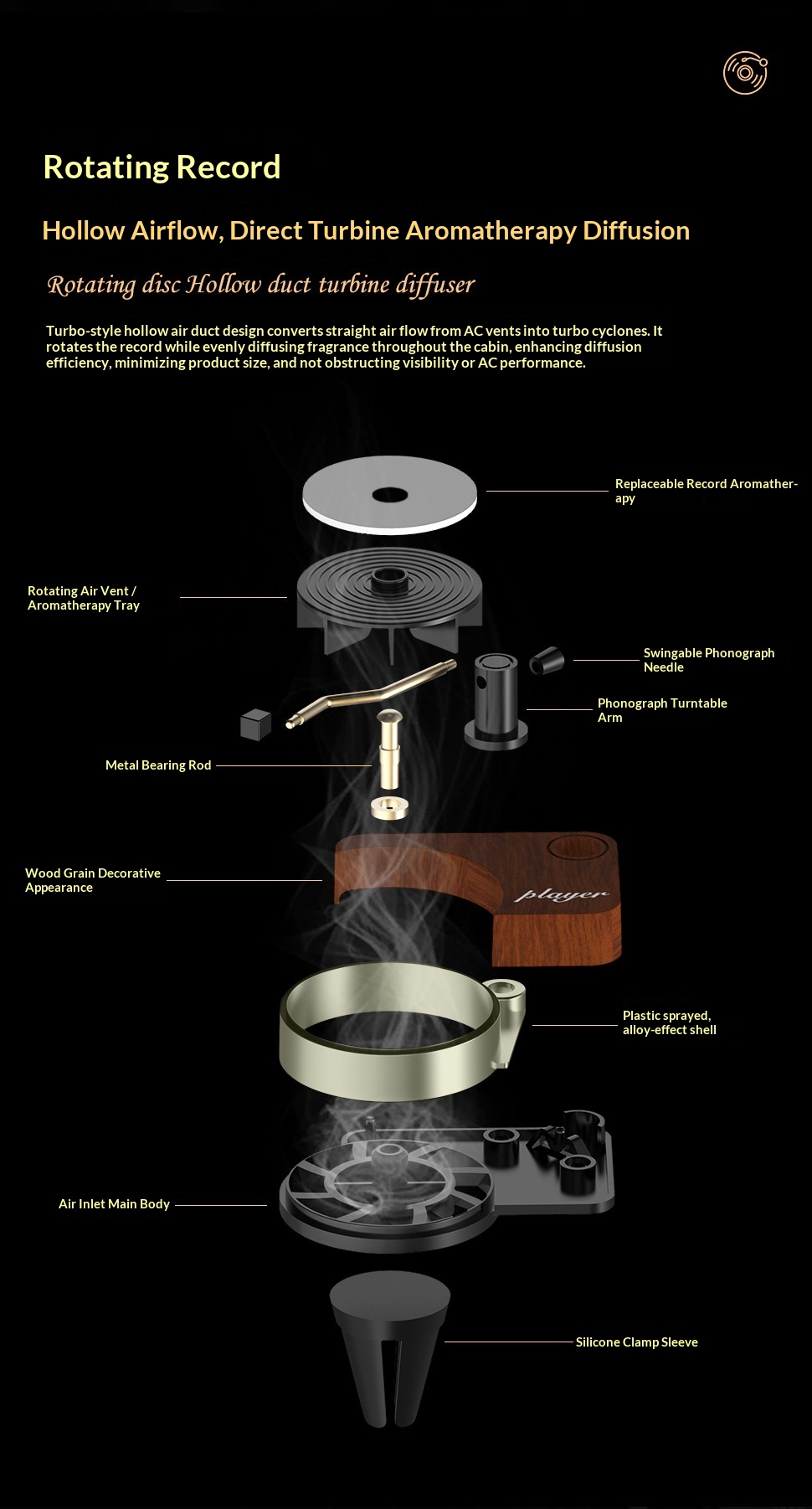 Rotating Record

Hollow Airflow, Direct Turbine Aromatherapy Diffusion

Rotating disc Hollow duct turbine diffuser

Turbo-style hollow air duct design converts straight air flow from AC vents into turbo cyclones. It rotates the record while evenly diffusing fragrance throughout the cabin, enhancing diffusion efficiency, minimizing product size, and not obstructing visibility or AC performance.

Replaceable Record Aromatherapy

Rotating Air Vent / Aromatherapy Tray

Swingable Phonograph Needle

Phonograph Turntable Arm

Metal Bearing Rod

Wood Grain Decorative Appearance

player

Plastic sprayed, alloy-effect shell

Air Inlet Main Body

Silicone Clamp Sleeve