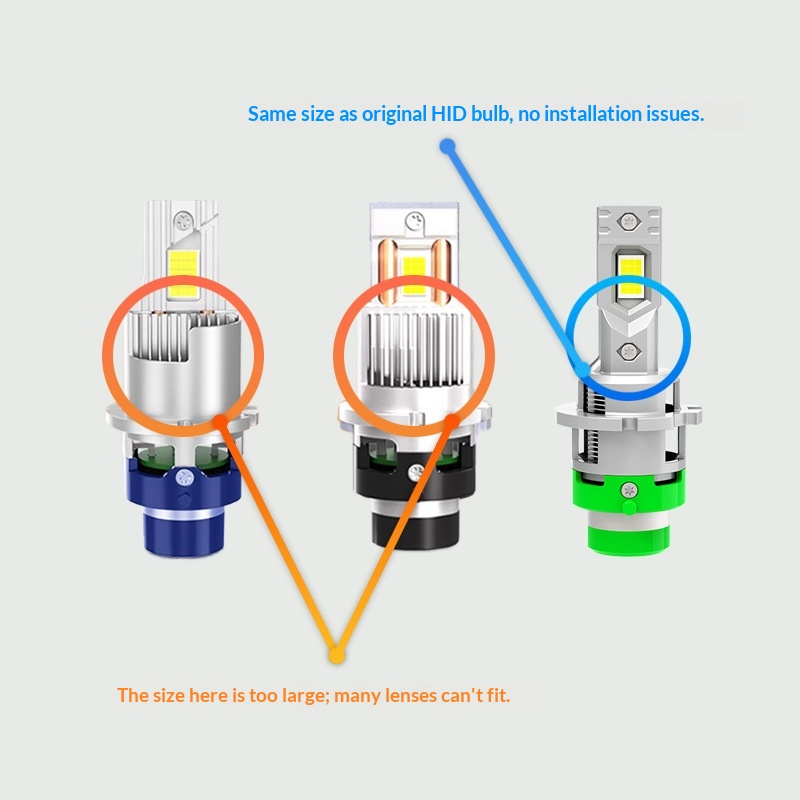 Same size as original HID bulb, no installation issues.

The size here is too large; many lenses can't fit.