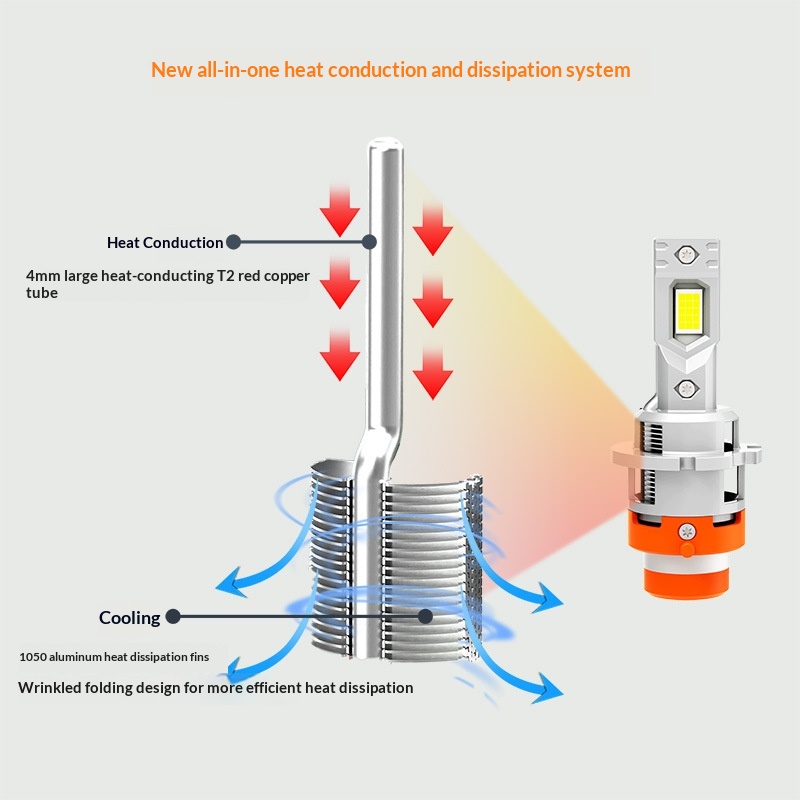 New all-in-one heat conduction and dissipation system

Heat Conduction

4mm large heat-conducting T2 red copper tube

Cooling

1050 aluminum heat dissipation fins

Wrinkled folding design for more efficient heat dissipation