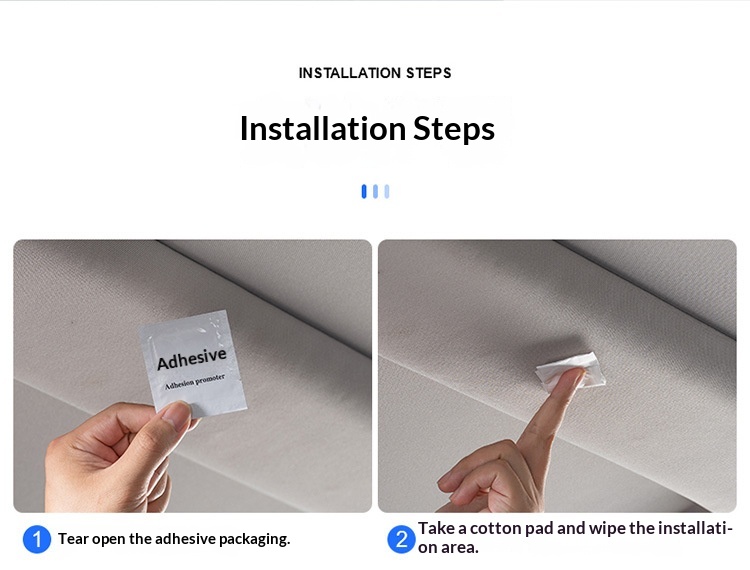 INSTALLATION STEPS

Installation Steps

Adhesive
Adhesion promoter

1 Tear open the adhesive packaging.

2 Take a cotton pad and wipe the installation area.