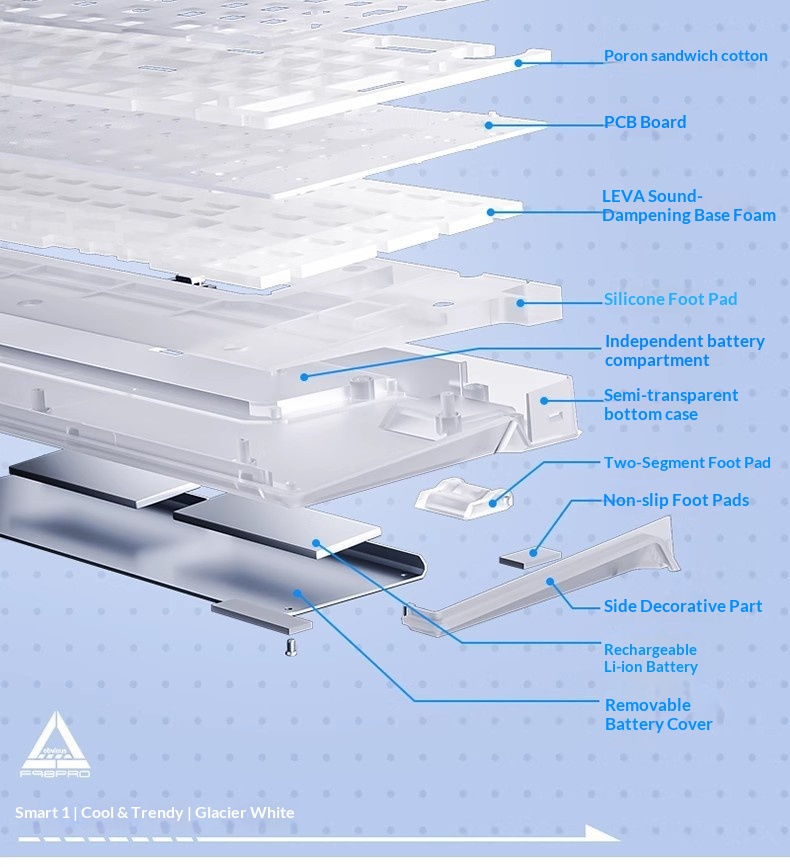 Poron sandwich cotton

PCB Board

LEVA Sound-Dampening Base Foam

Silicone Foot Pad

Independent battery compartment

Semi-transparent bottom case

Two-Segment Foot Pad

Non-slip Foot Pads

Side Decorative Part

Rechargeable Li-ion Battery

Removable Battery Cover

obvious
F98PRO

Smart 1 | Cool & Trendy | Glacier White