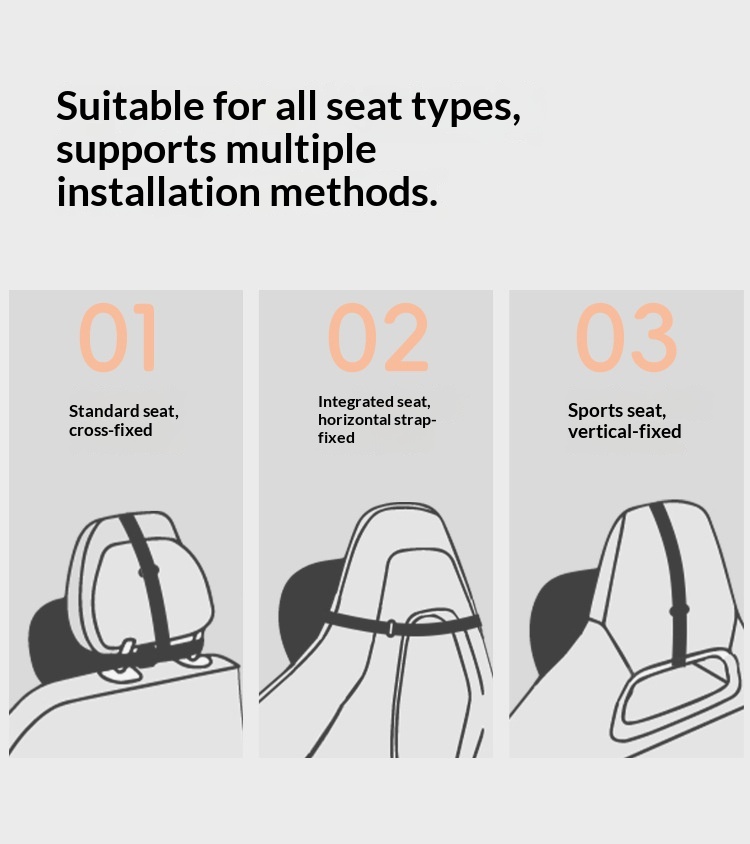 Suitable for all seat types, supports multiple installation methods.

01

Standard seat, cross-fixed

02

Integrated seat, horizontal strap-fixed

03

Sports seat, vertical-fixed