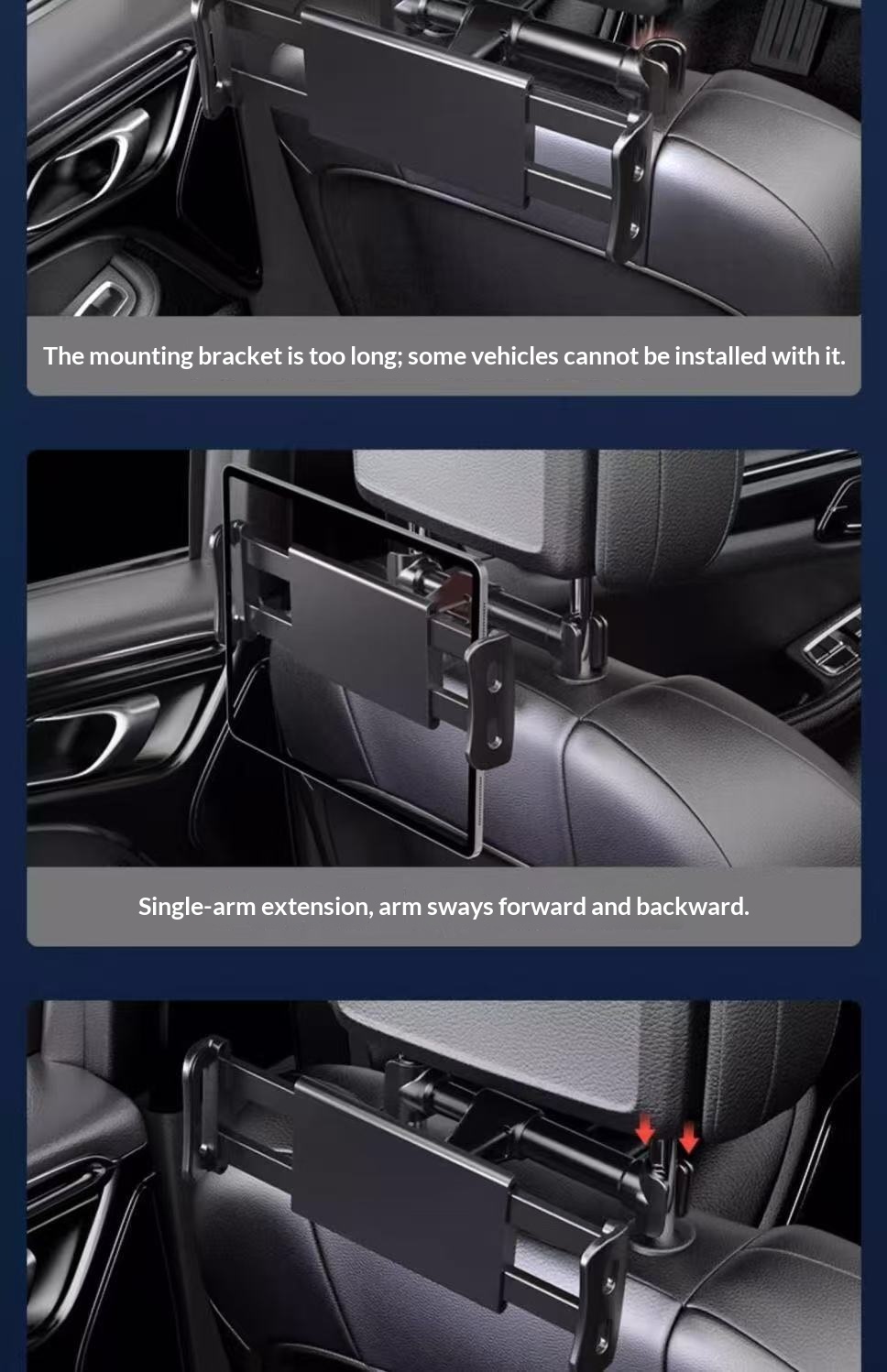 The mounting bracket is too long; some vehicles cannot be installed with it.

Single-arm extension, arm sways forward and backward.