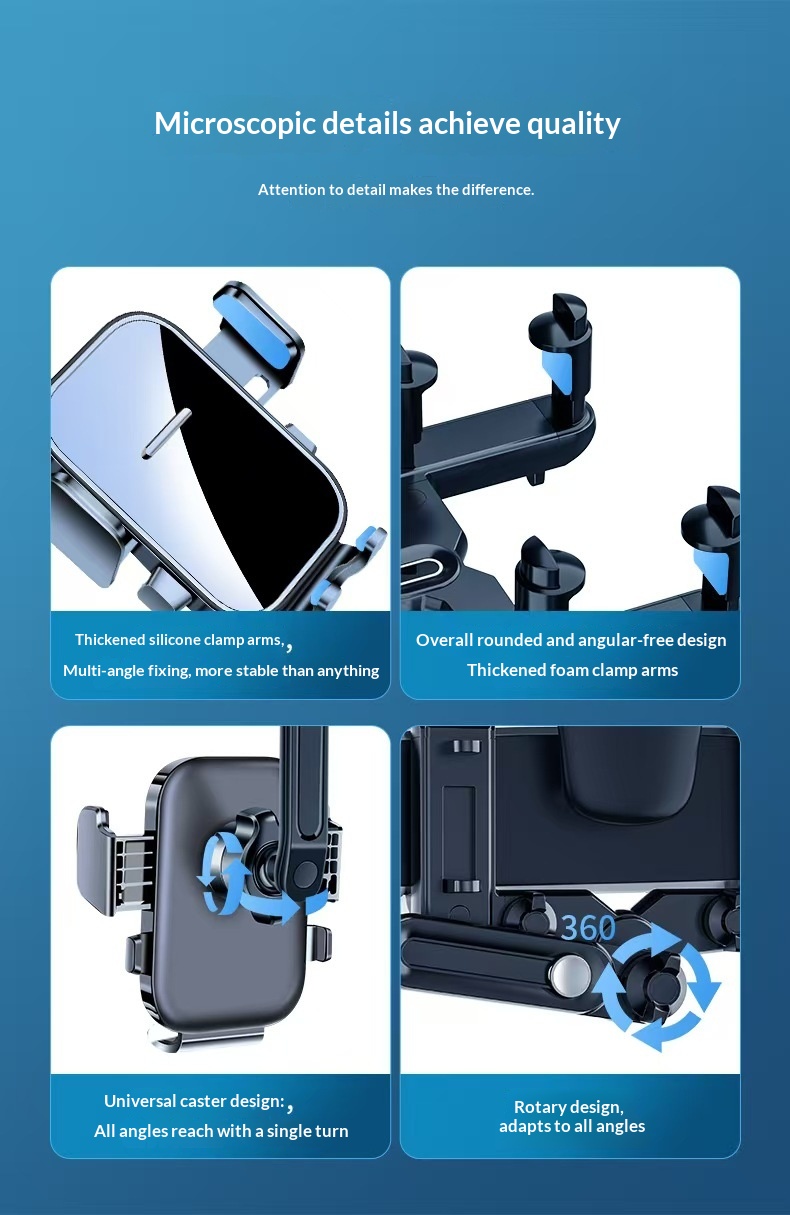 Microscopic details achieve quality

Attention to detail makes the difference.

Thickened silicone clamp arms,,
Multi-angle fixing, more stable than anything

Overall rounded and angular-free design
Thickened foam clamp arms

Universal caster design:,
All angles reach with a single turn

360

Rotary design,
adapts to all angles