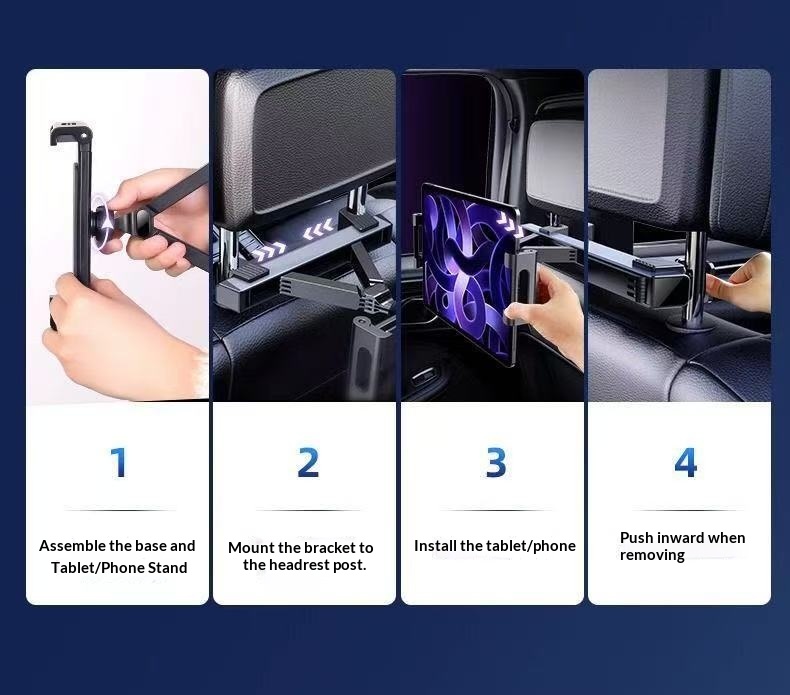 1

Assemble the base and Tablet/Phone Stand

2

Mount the bracket to the headrest post.

3

Install the tablet/phone

4

Push inward when removing