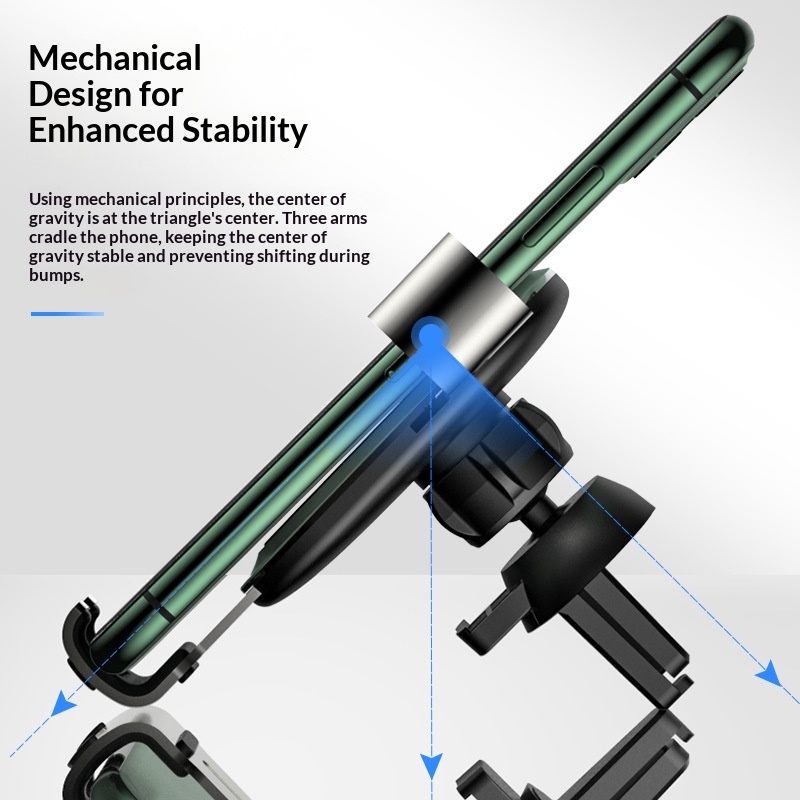 Mechanical Design for Enhanced Stability

Using mechanical principles, the center of gravity is at the triangle's center. Three arms cradle the phone, keeping the center of gravity stable and preventing shifting during bumps.