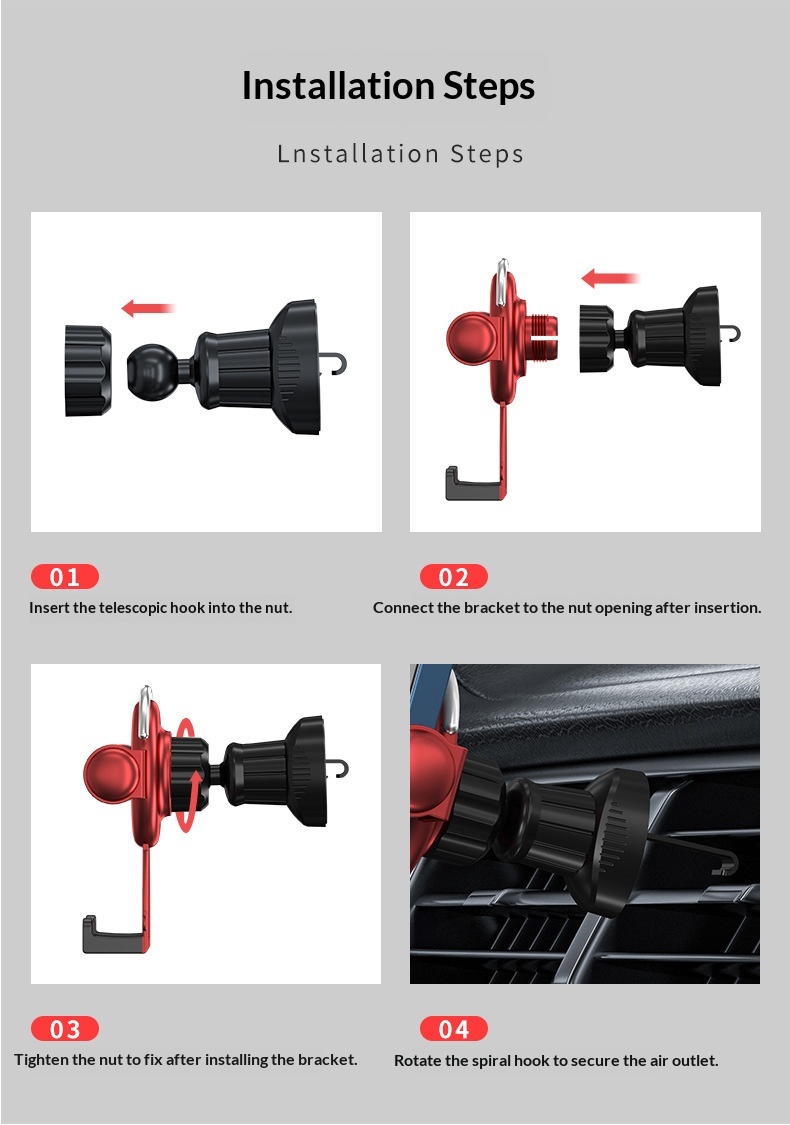 Installation Steps

Lnstallation Steps

01
Insert the telescopic hook into the nut.

02
Connect the bracket to the nut opening after insertion.

03
Tighten the nut to fix after installing the bracket.

04
Rotate the spiral hook to secure the air outlet.