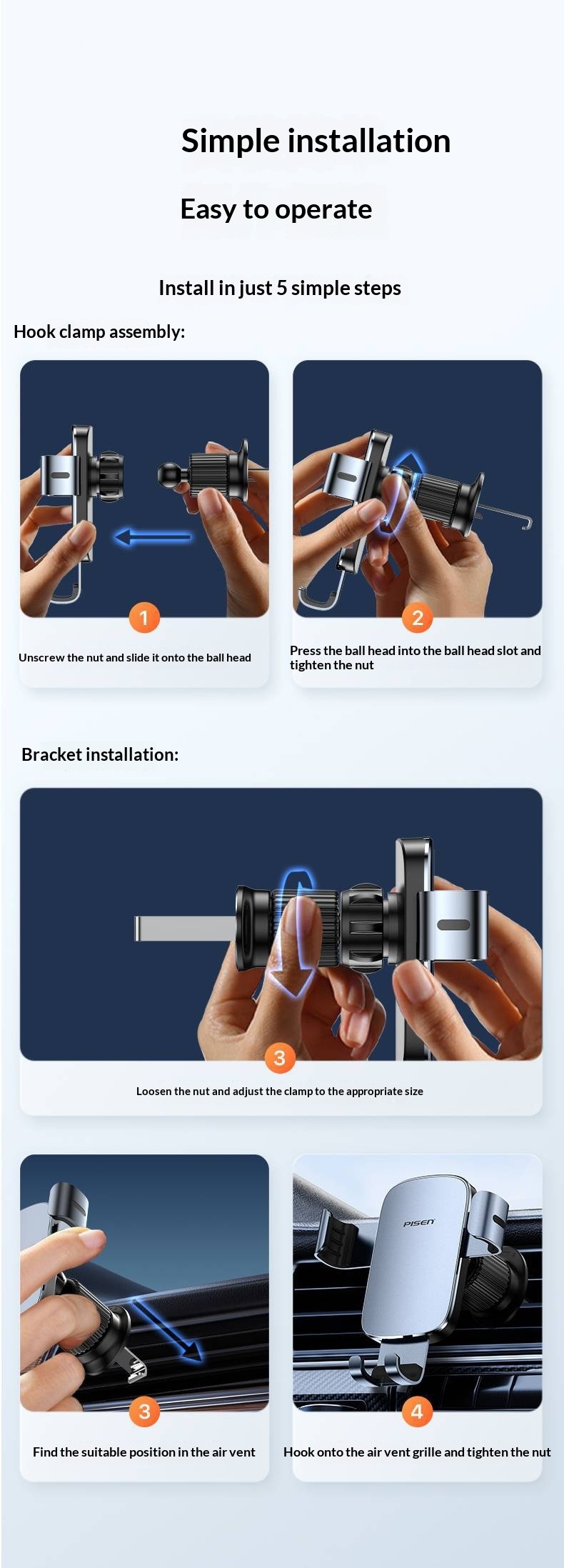 Simple installation

Easy to operate

Install in just 5 simple steps

Hook clamp assembly:

1

Unscrew the nut and slide it onto the ball head

2

Press the ball head into the ball head slot and tighten the nut

Bracket installation:

3

Loosen the nut and adjust the clamp to the appropriate size

3

Find the suitable position in the air vent

PISEN

4

Hook onto the air vent grille and tighten the nut