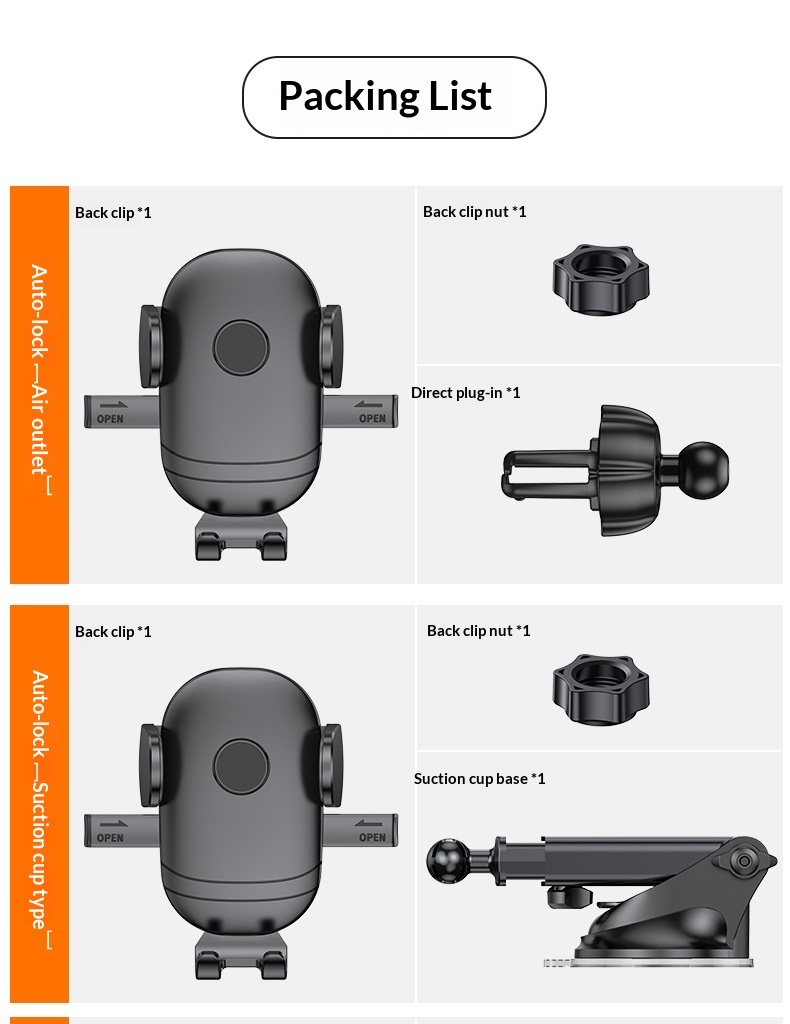 Packing List

Auto-lock —Air outlet

Back clip *1

OPEN

OPEN

Back clip nut *1

Direct plug-in *1

Auto-lock —Suction cup type

Back clip *1

OPEN

OPEN

Back clip nut *1

Suction cup base *1