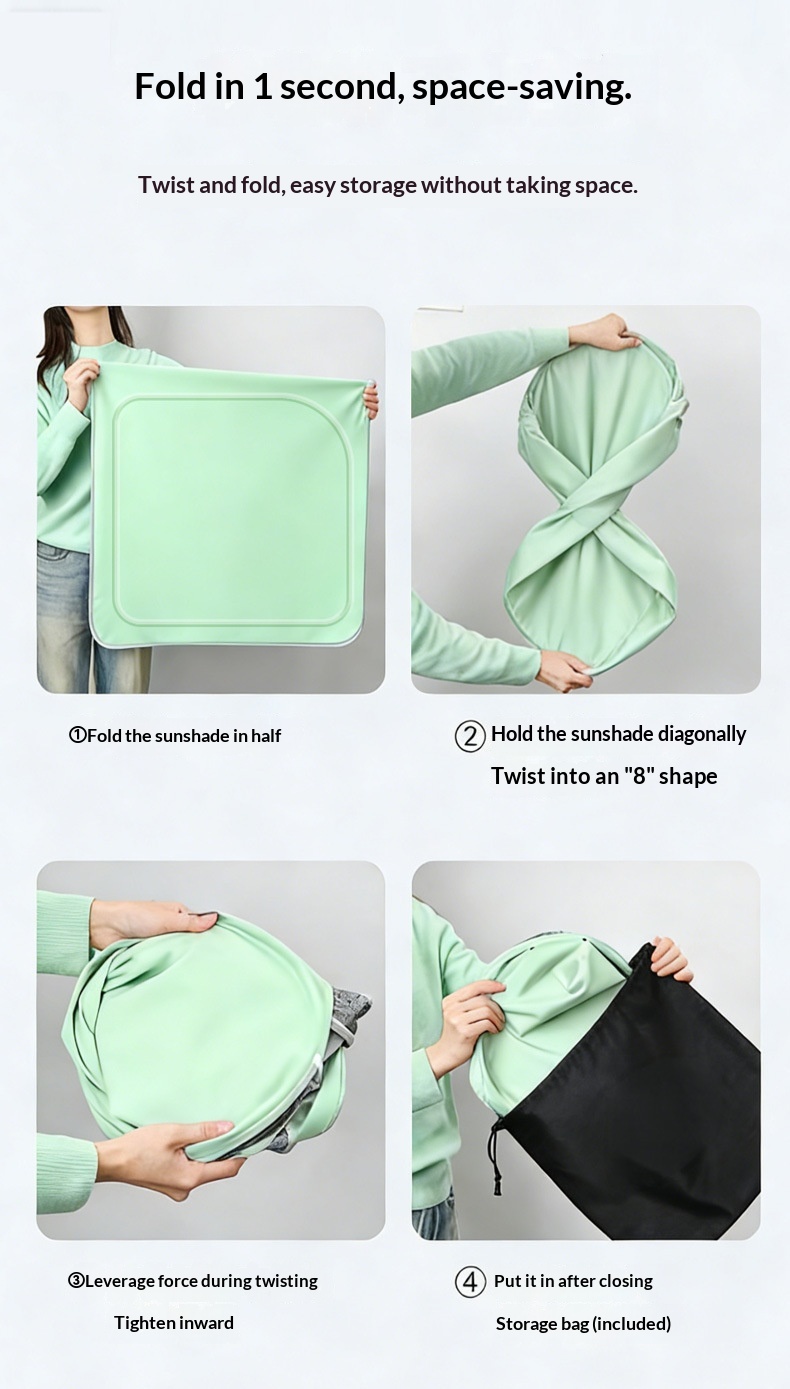 Fold in 1 second, space-saving.

Twist and fold, easy storage without taking space.

①Fold the sunshade in half

② Hold the sunshade diagonally
Twist into an "8" shape

③Leverage force during twisting
Tighten inward

④ Put it in after closing
Storage bag (included)