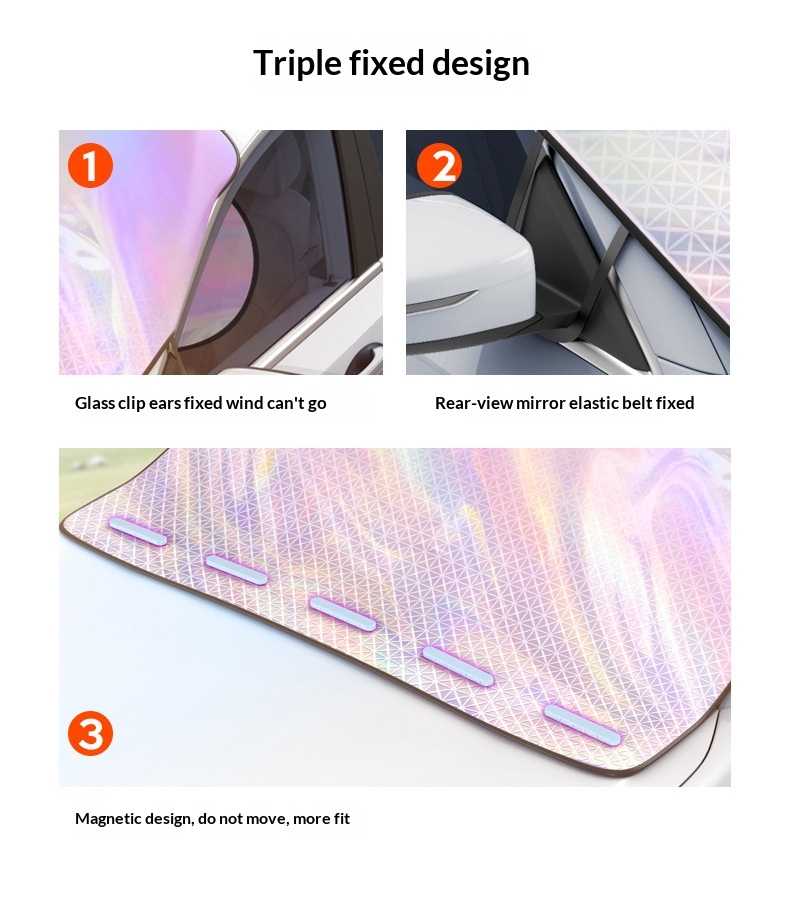 Triple fixed design

1

Glass clip ears fixed wind can't go

2

Rear-view mirror elastic belt fixed

3

Magnetic design, do not move, more fit