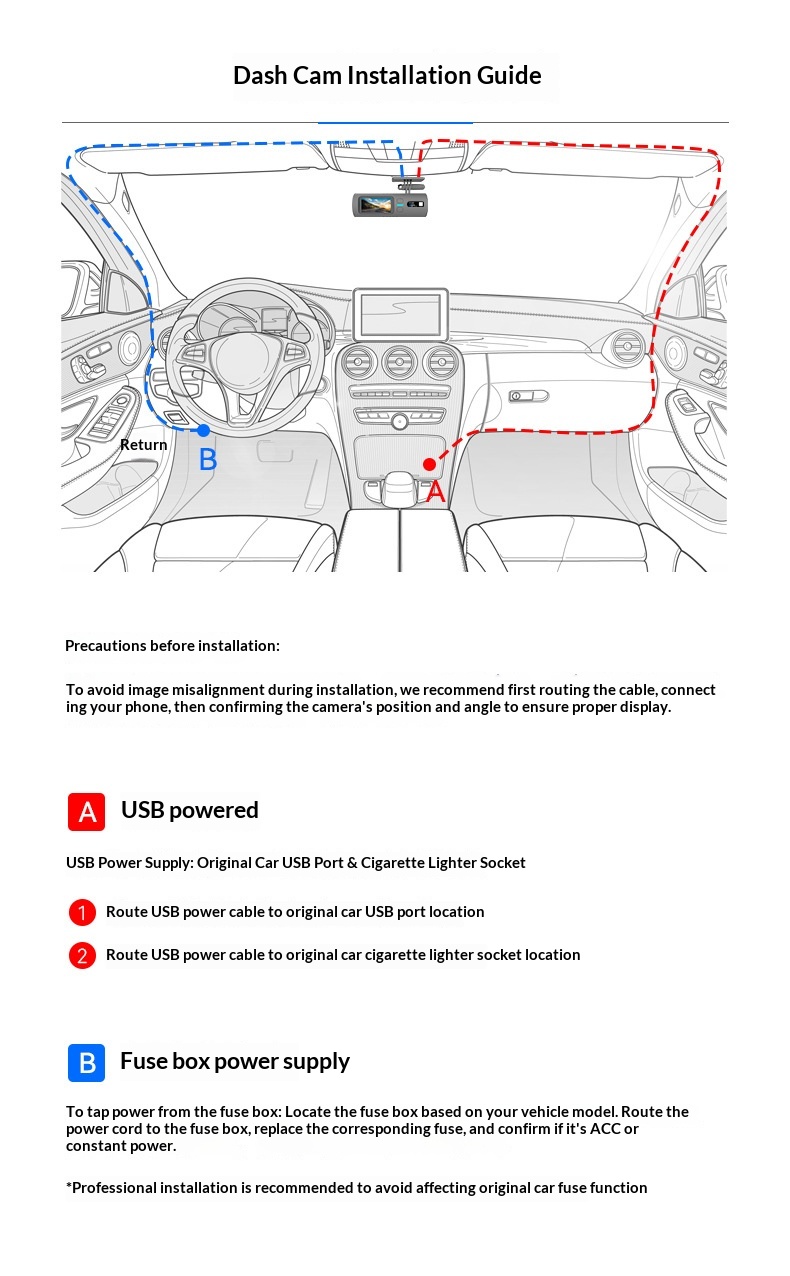 Dash Cam Installation Guide

Return

B

A

Precautions before installation:

To avoid image misalignment during installation, we recommend first routing the cable, connecting your phone, then confirming the camera's position and angle to ensure proper display.

A USB powered

USB Power Supply: Original Car USB Port & Cigarette Lighter Socket

1 Route USB power cable to original car USB port location

2 Route USB power cable to original car cigarette lighter socket location

B Fuse box power supply

To tap power from the fuse box: Locate the fuse box based on your vehicle model. Route the power cord to the fuse box, replace the corresponding fuse, and confirm if it's ACC or constant power.

*Professional installation is recommended to avoid affecting original car fuse function