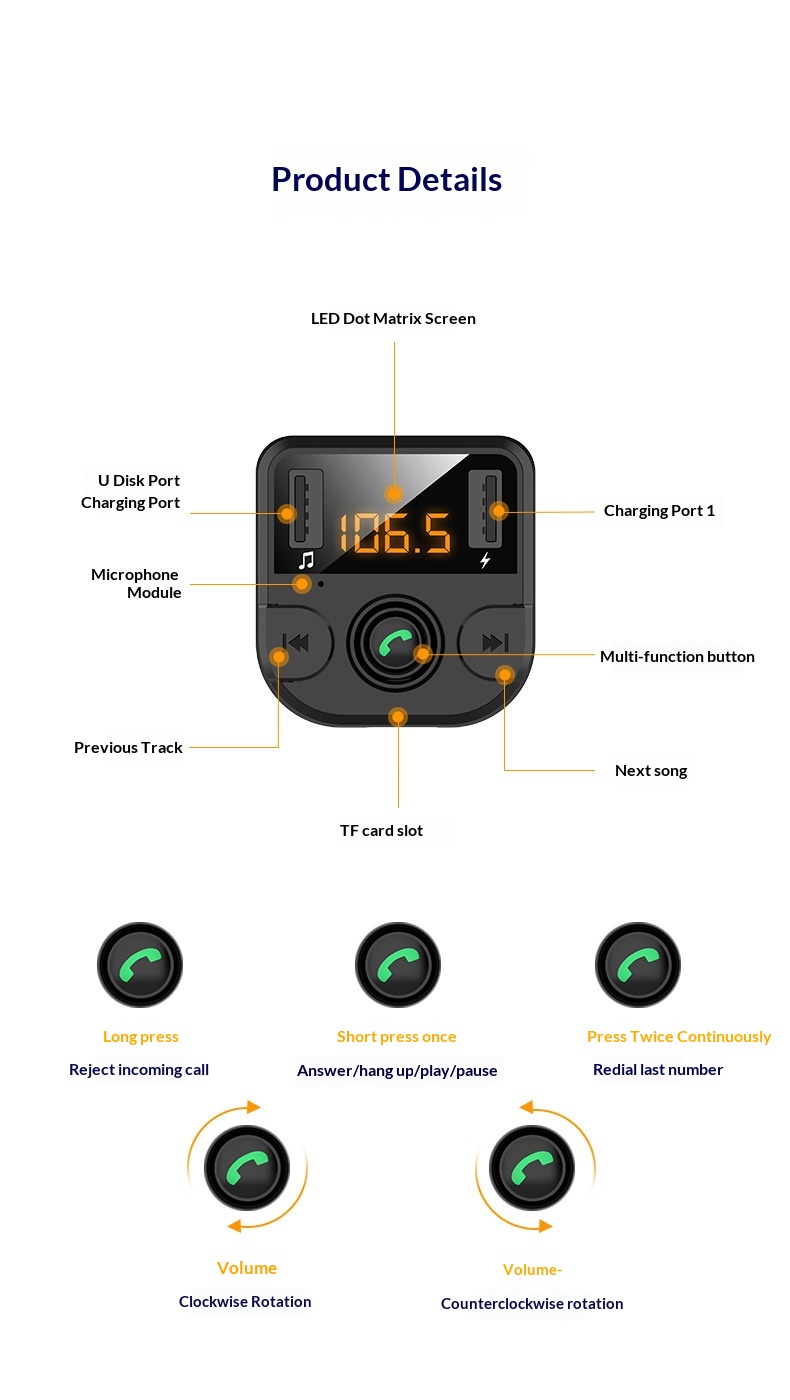 Product Details

LED Dot Matrix Screen

U Disk Port
Charging Port

106.5

Charging Port 1

Microphone
Module

Multi-function button

Previous Track

Next song

TF card slot

Long press
Reject incoming call

Short press once
Answer/hang up/play/pause

Press Twice Continuously
Redial last number

Volume
Clockwise Rotation

Volume-
Counterclockwise rotation