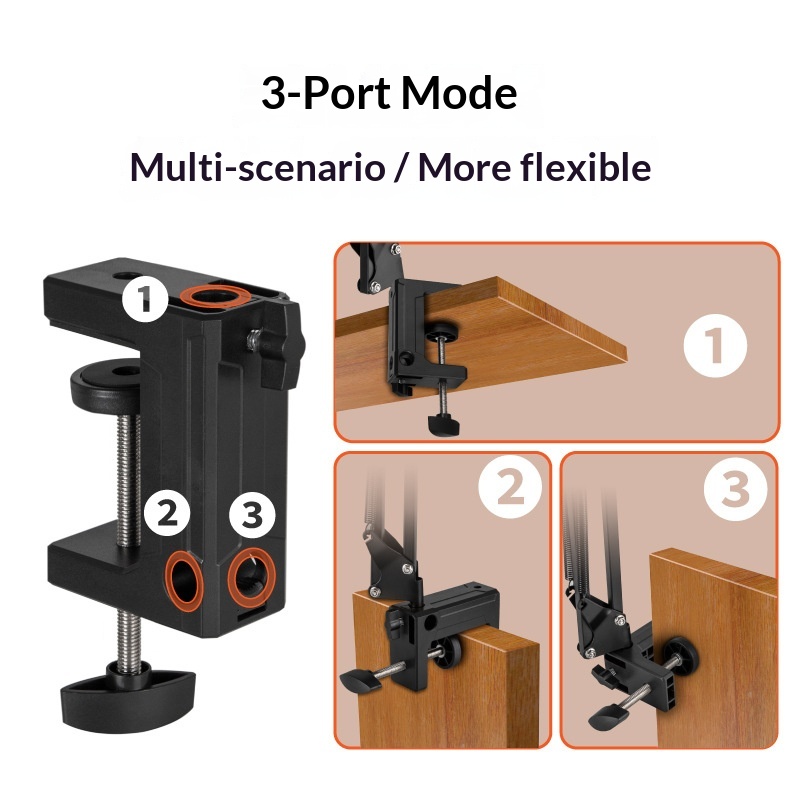 3-Port Mode

Multi-scenario / More flexible

1

2

3

1

2

3