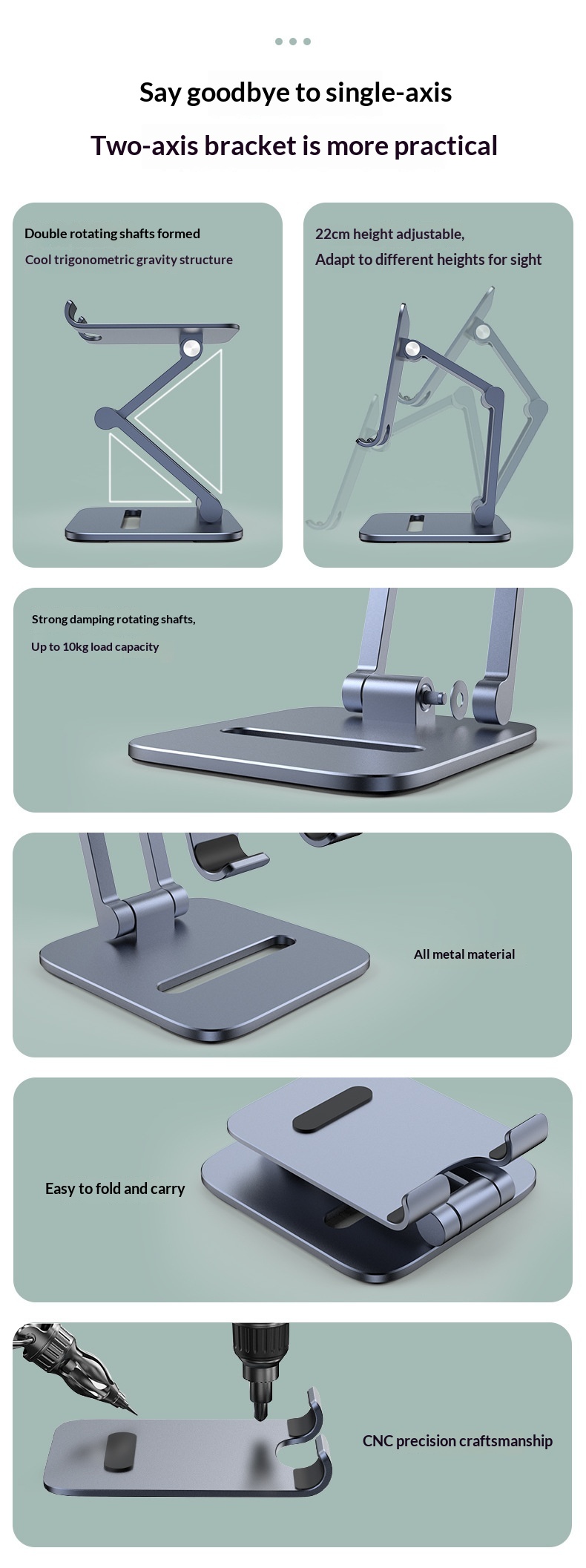 Say goodbye to single-axis

Two-axis bracket is more practical

Double rotating shafts formed

Cool trigonometric gravity structure

22cm height adjustable,

Adapt to different heights for sight

Strong damping rotating shafts,

Up to 10kg load capacity

All metal material

Easy to fold and carry

CNC precision craftsmanship