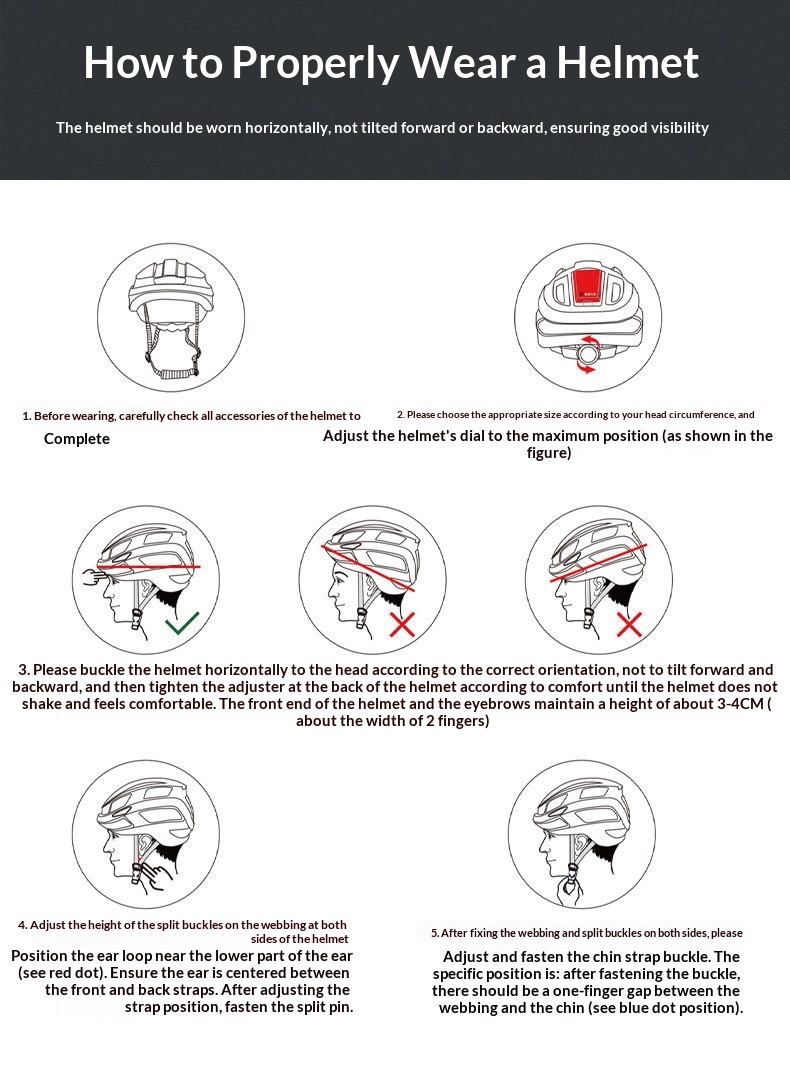 How to Properly Wear a Helmet

The helmet should be worn horizontally, not tilted forward or backward, ensuring good visibility

1. Before wearing, carefully check all accessories of the helmet to

Complete

2. Please choose the appropriate size according to your head circumference, and

Adjust the helmet's dial to the maximum position (as shown in the figure)

3. Please buckle the helmet horizontally to the head according to the correct orientation, not to tilt forward and backward, and then tighten the adjuster at the back of the helmet according to comfort until the helmet does not shake and feels comfortable. The front end of the helmet and the eyebrows maintain a height of about 3-4CM ( about the width of 2 fingers)

4. Adjust the height of the split buckles on the webbing at both sides of the helmet

Position the ear loop near the lower part of the ear (see red dot). Ensure the ear is centered between the front and back straps. After adjusting the strap position, fasten the split pin.

5. After fixing the webbing and split buckles on both sides, please

Adjust and fasten the chin strap buckle. The specific position is: after fastening the buckle, there should be a one-finger gap between the webbing and the chin (see blue dot position).