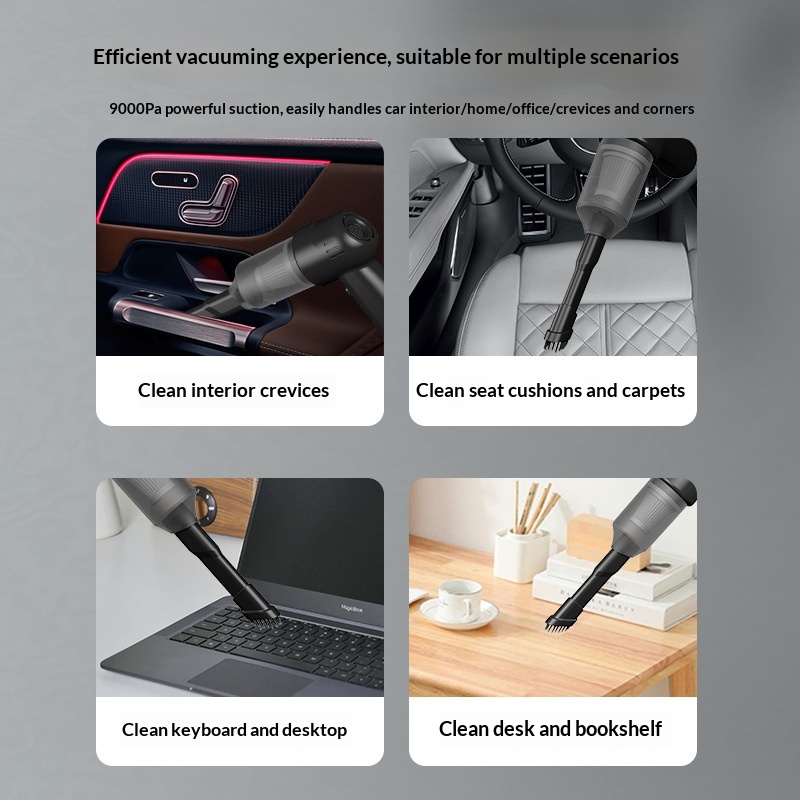 Efficient vacuuming experience, suitable for multiple scenarios

9000Pa powerful suction, easily handles car interior/home/office/crevices and corners

Clean interior crevices

Clean seat cushions and carpets

MagicBook

Clean keyboard and desktop

Clean desk and bookshelf